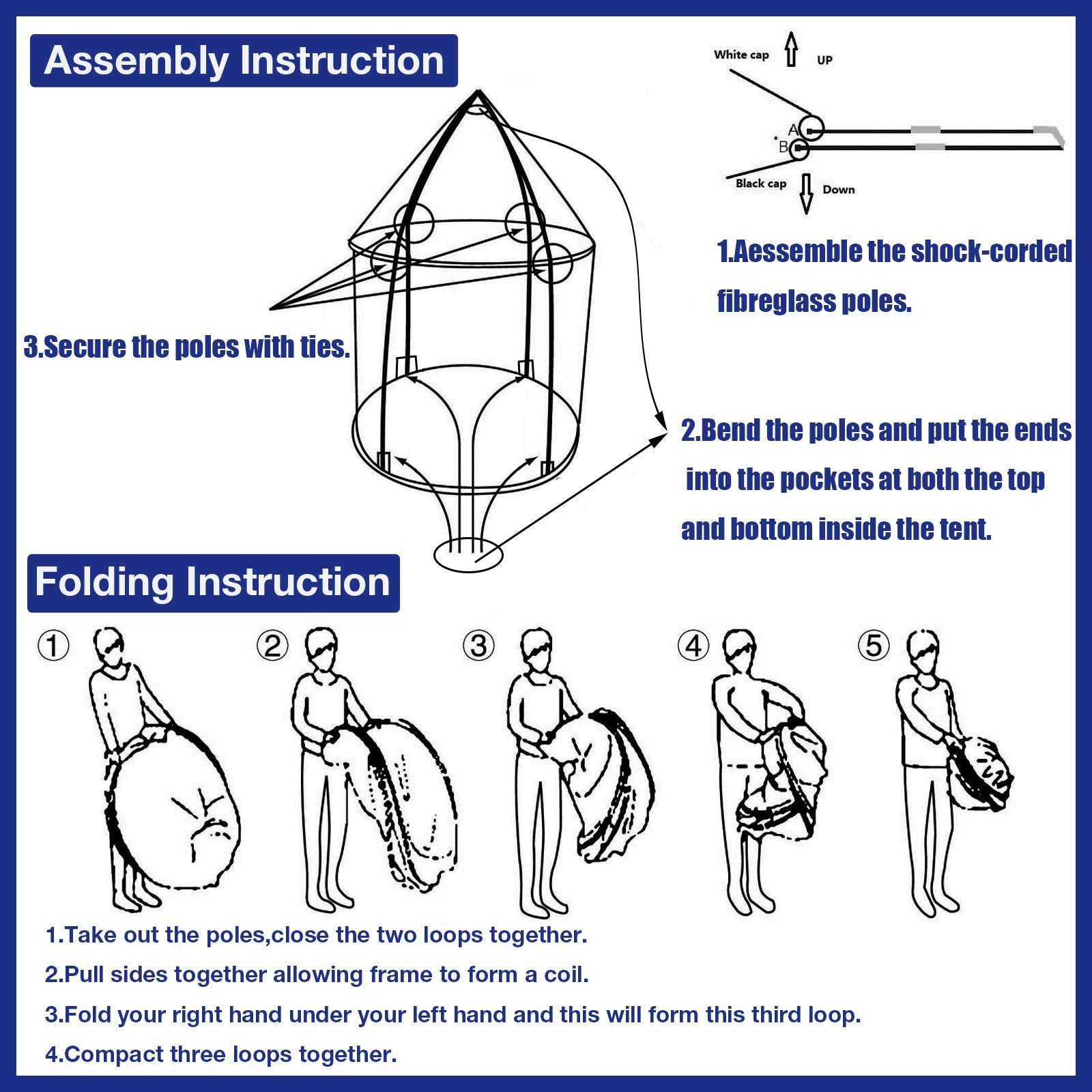 Assembly Instruction

White cap UP

A

B

Black cap Down

1.Aessemble the shock-corded fibreglass poles.

3.Secure the poles with ties.

2.Bend the poles and put the ends into the pockets at both the top and bottom inside the tent.

Folding Instruction

①

②

③

④

⑤

1.Take out the poles,close the two loops together.

2.Pull sides together allowing frame to form a coil.

3.Fold your right hand under your left hand and this will form this third loop.

4.Compact three loops together.